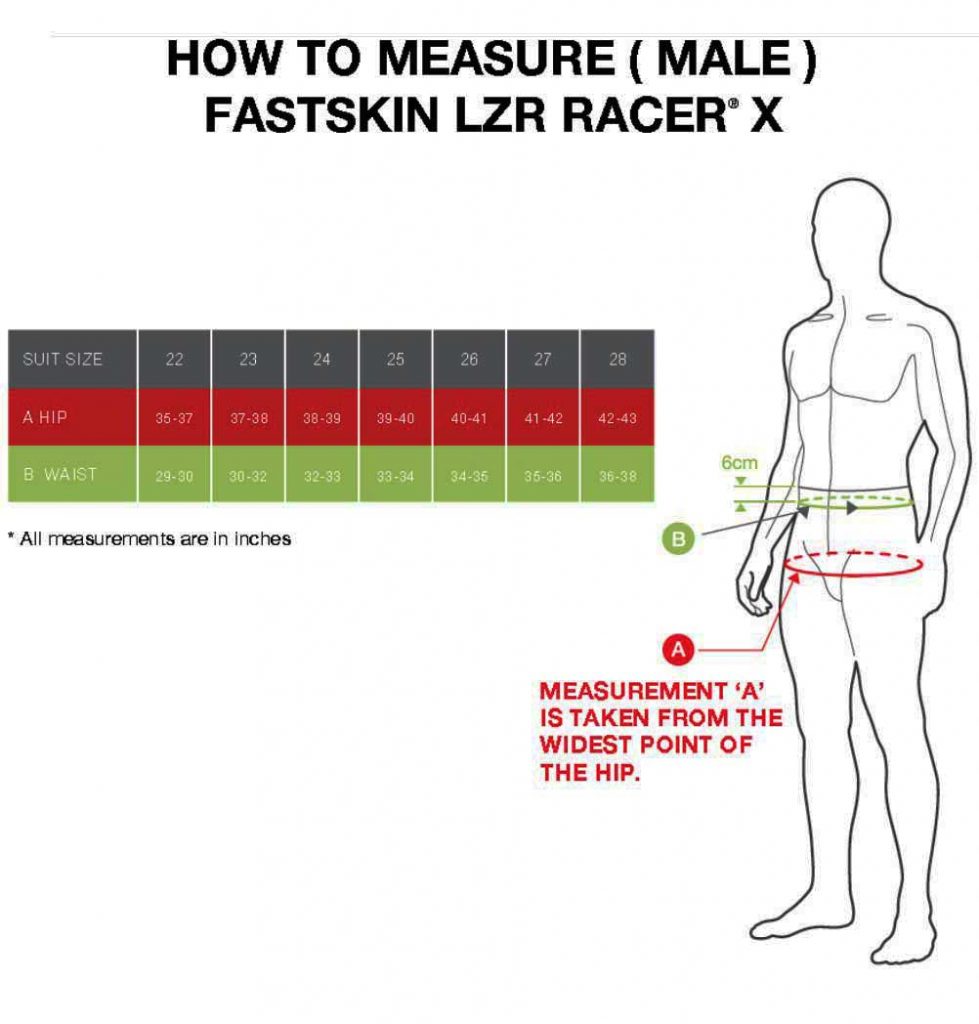 HOW TO MEASURE ( MALE )
FASTSKIN LZR RACER® X

| SUIT SIZE | 22 | 23 | 24 | 25 | 26 | 27 | 28 |
|---|---|---|---|---|---|---|---|
| A HIP | 35-37 | 37-38 | 38-39 | 39-40 | 40-41 | 41-42 | 42-43 |
| B WAIST | 29-30 | 30-32 | 32-33 | 33-34 | 34-35 | 35-36 | 36-38 |

* All measurements are in inches

6cm

B

A

MEASUREMENT 'A' IS TAKEN FROM THE WIDEST POINT OF THE HIP.